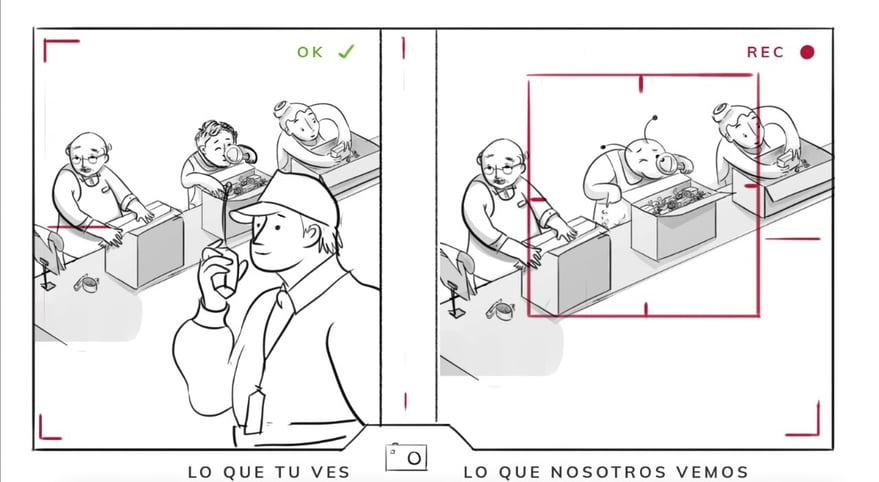 OK ✓

REC

LO QUE TU VES

LO QUE NOSOTROS VEMOS